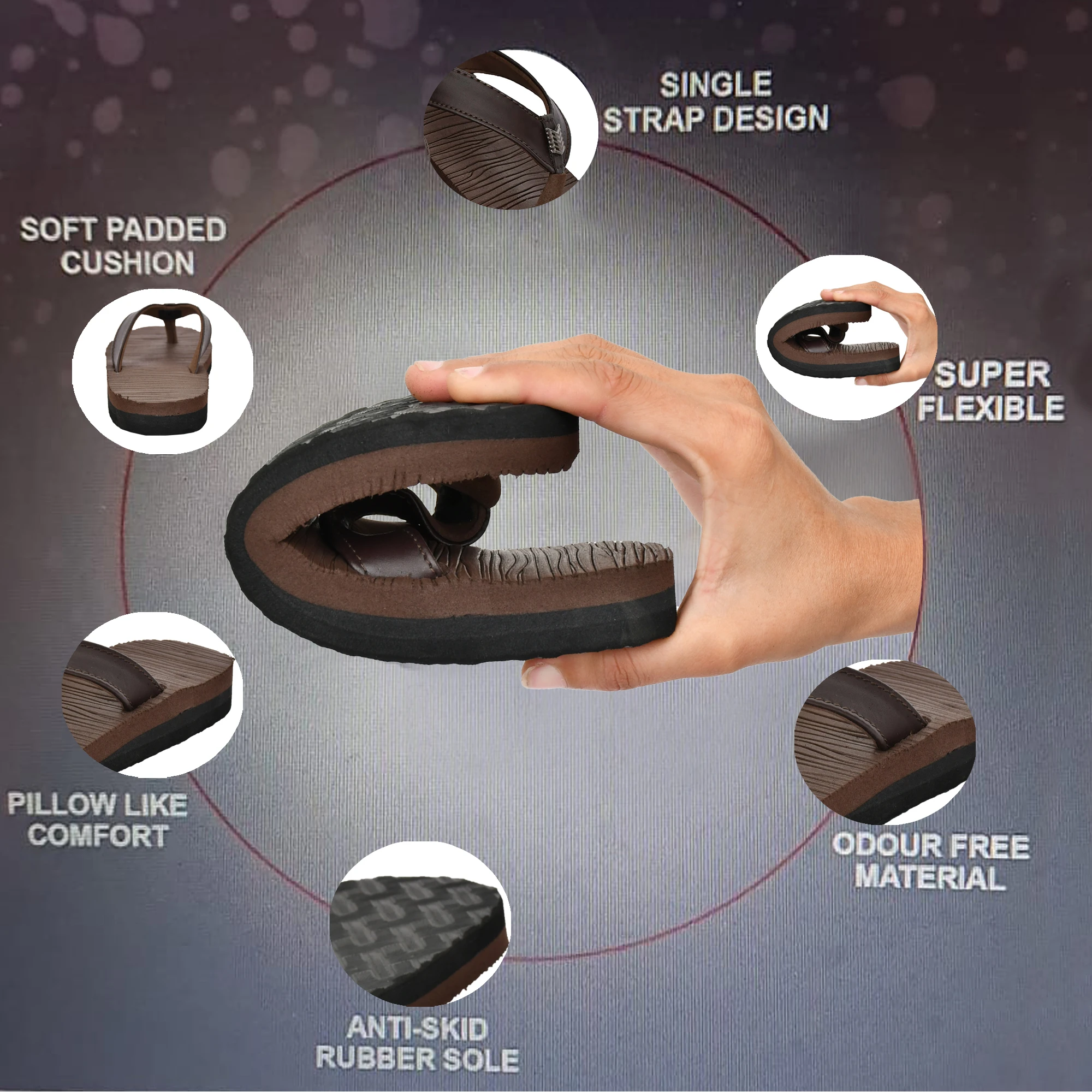 SINGLE STRAP DESIGN

SOFT PADDED CUSHION

SUPER FLEXIBLE

PILLOW LIKE COMFORT

ODOUR FREE MATERIAL

ANTI-SKID RUBBER SOLE